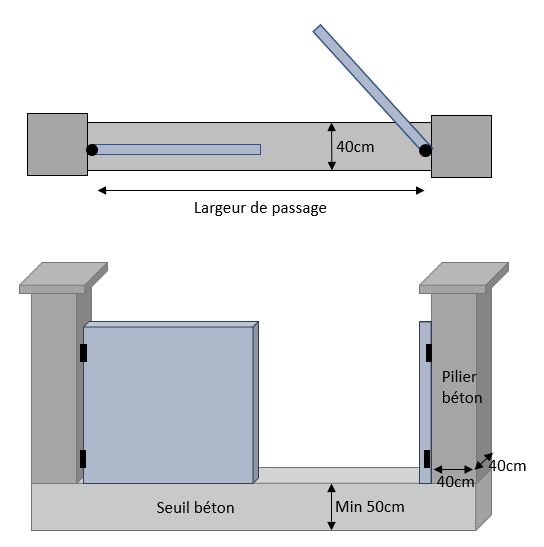 40cm

Largeur de passage

Pilier béton

40cm

40cm

Seuil béton

Min 50cm