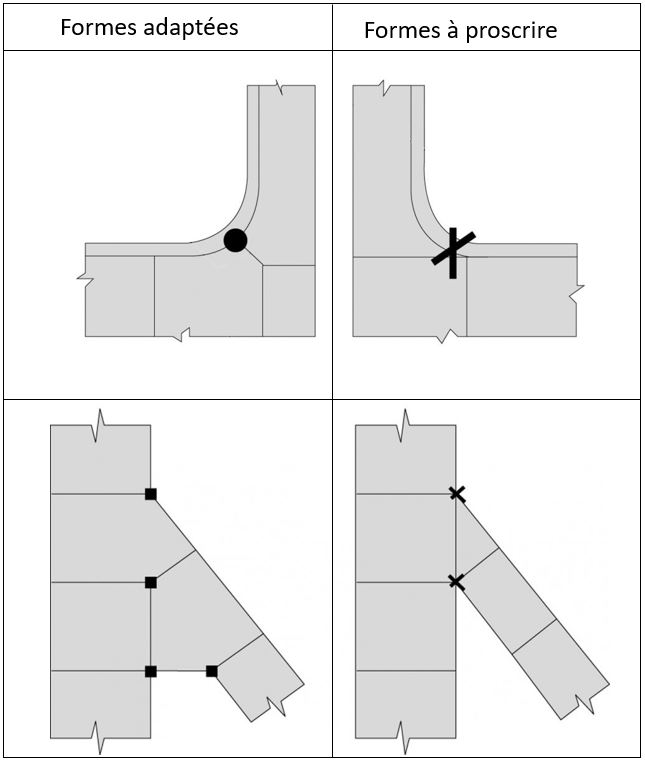 | Formes adaptées | Formes à proscrire |
|---|---|
| | |
| | |